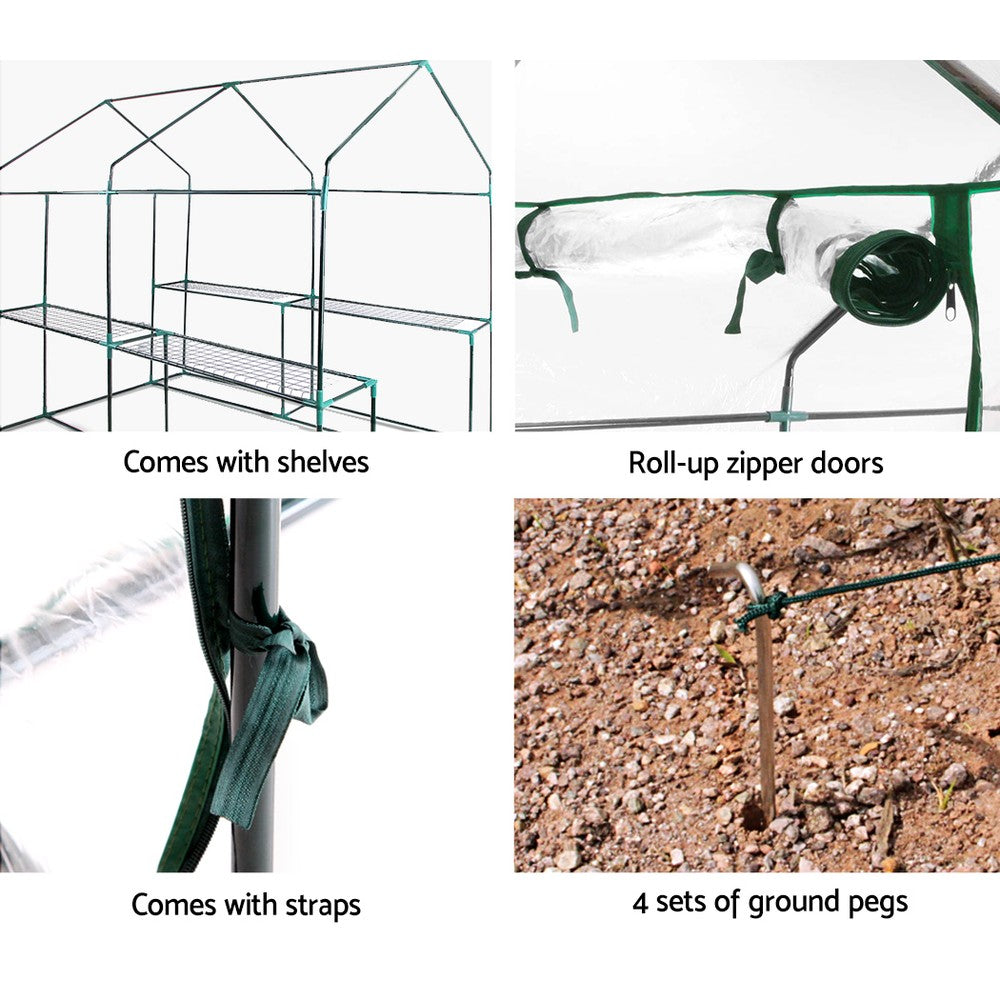 Comes with shelves

Roll-up zipper doors

Comes with straps

4 sets of ground pegs